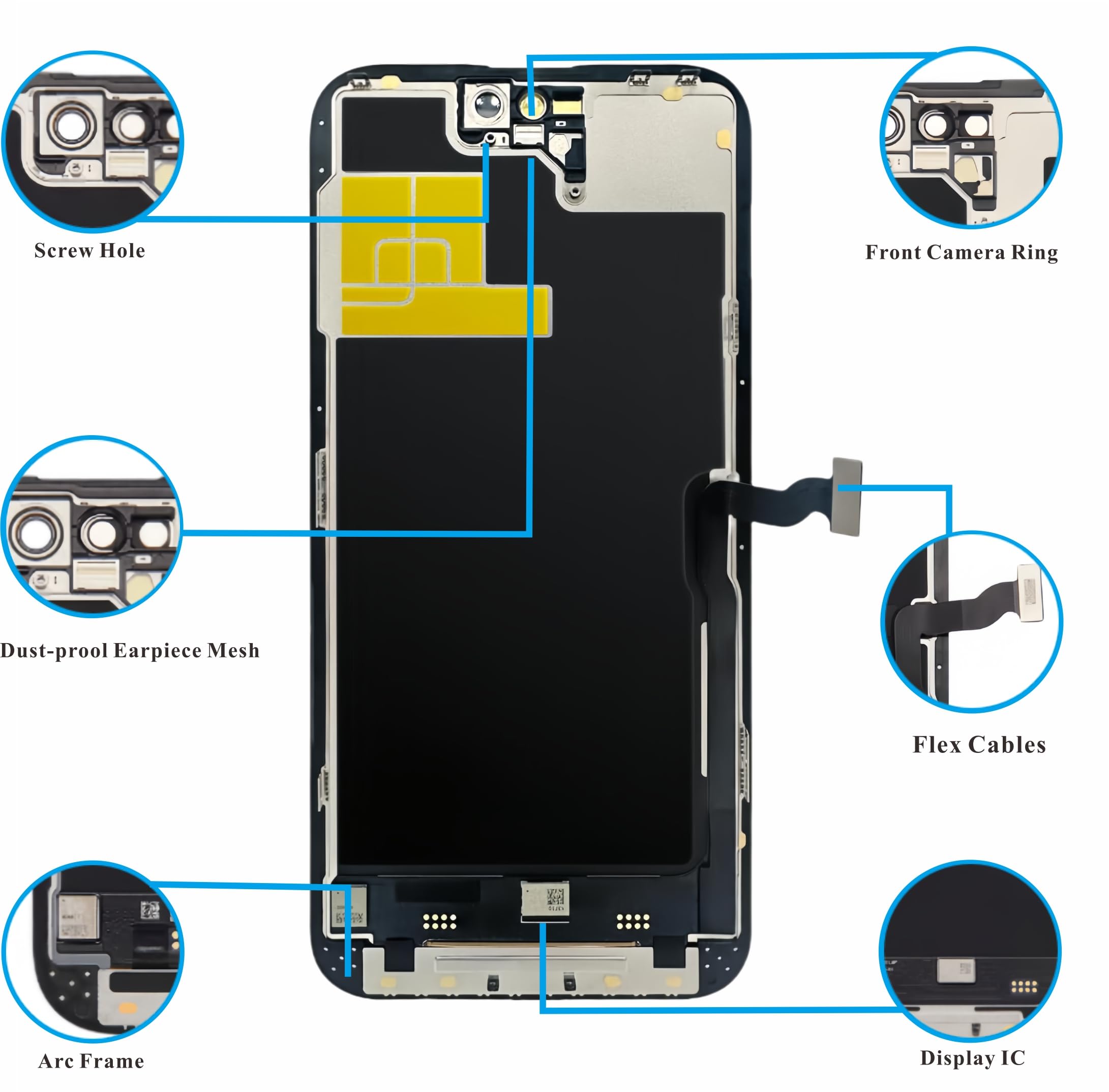 Screw Hole

Front Camera Ring

Dust-prool Earpiece Mesh

Flex Cables

Arc Frame

Display IC